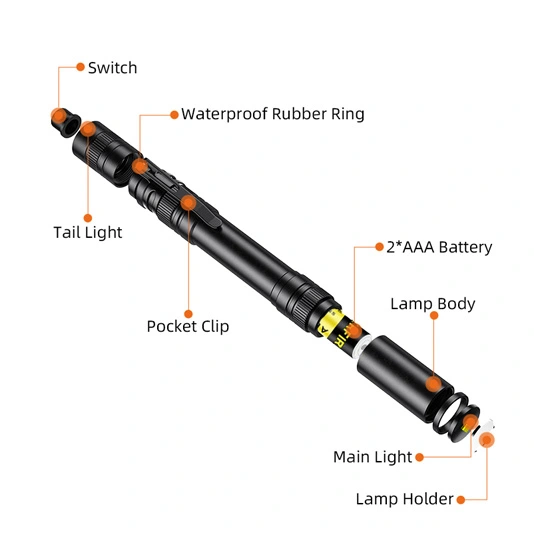 Switch

Waterproof Rubber Ring

Tail Light

2*AAA Battery

Lamp Body

Pocket Clip

Main Light

Lamp Holder