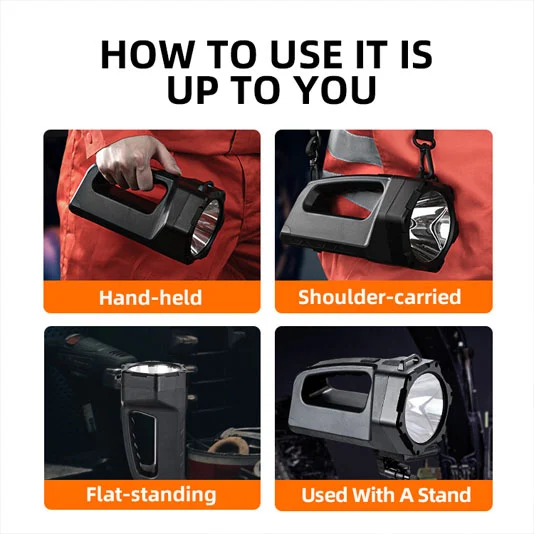 HOW TO USE IT IS UP TO YOU

Hand-held

Shoulder-carried

Flat-standing

Used With A Stand