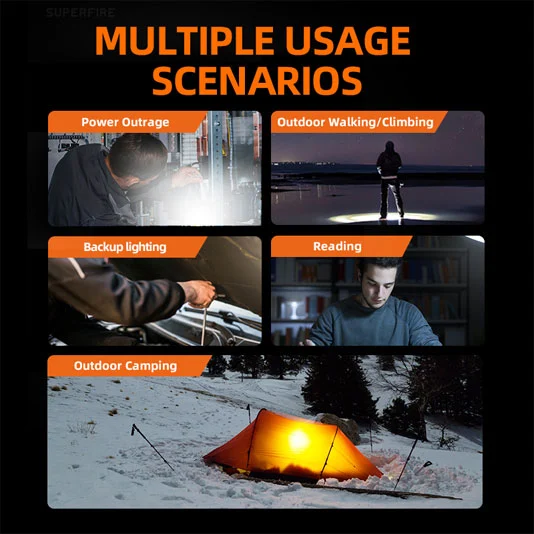 SUPERFIRE

MULTIPLE USAGE SCENARIOS

Power Outrage

Outdoor Walking/Climbing

Backup lighting

Reading

Outdoor Camping